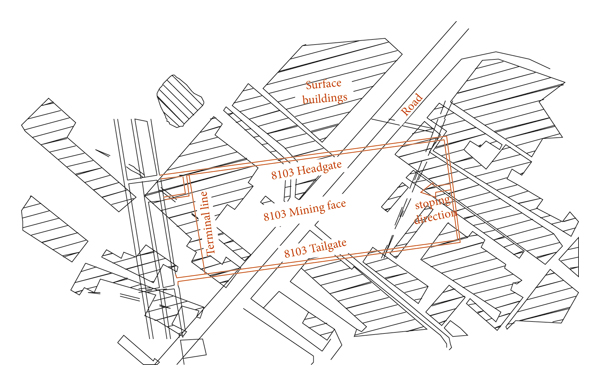 Surface buildings

Road

8103 Headgate

Terminal line

8103 Mining face

stoping direction

8103 Tailgate