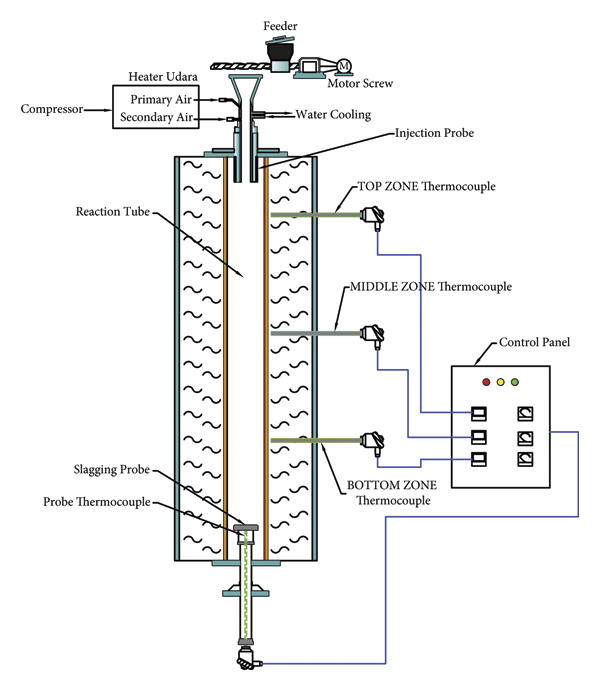 Feeder

M

Motor Screw

Heater Udara

Compressor

Primary Air

Secondary Air

Water Cooling

Injection Probe

TOP ZONE Thermocouple

Reaction Tube

MIDDLE ZONE Thermocouple

Control Panel

Slagging Probe

Probe Thermocouple

BOTTOM ZONE Thermocouple